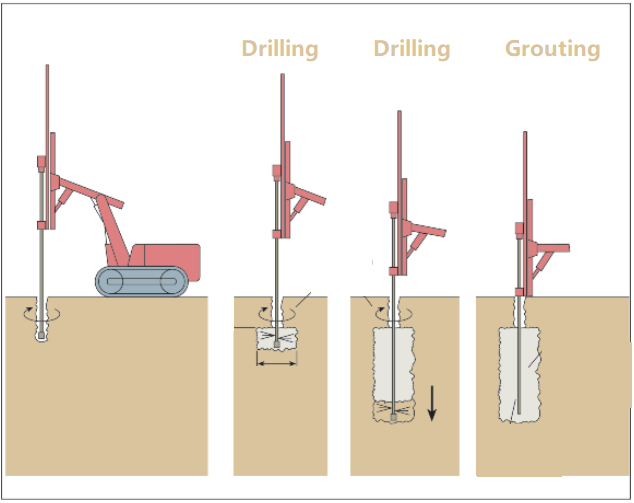 Drilling

Drilling

Grouting